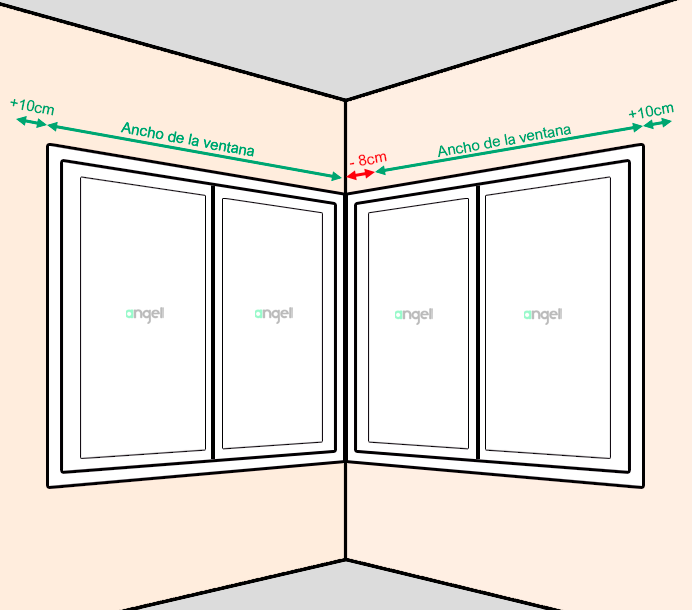 +10cm
Ancho de la ventana
- 8cm
Ancho de la ventana
+10cm

angell
angell
angell
angell